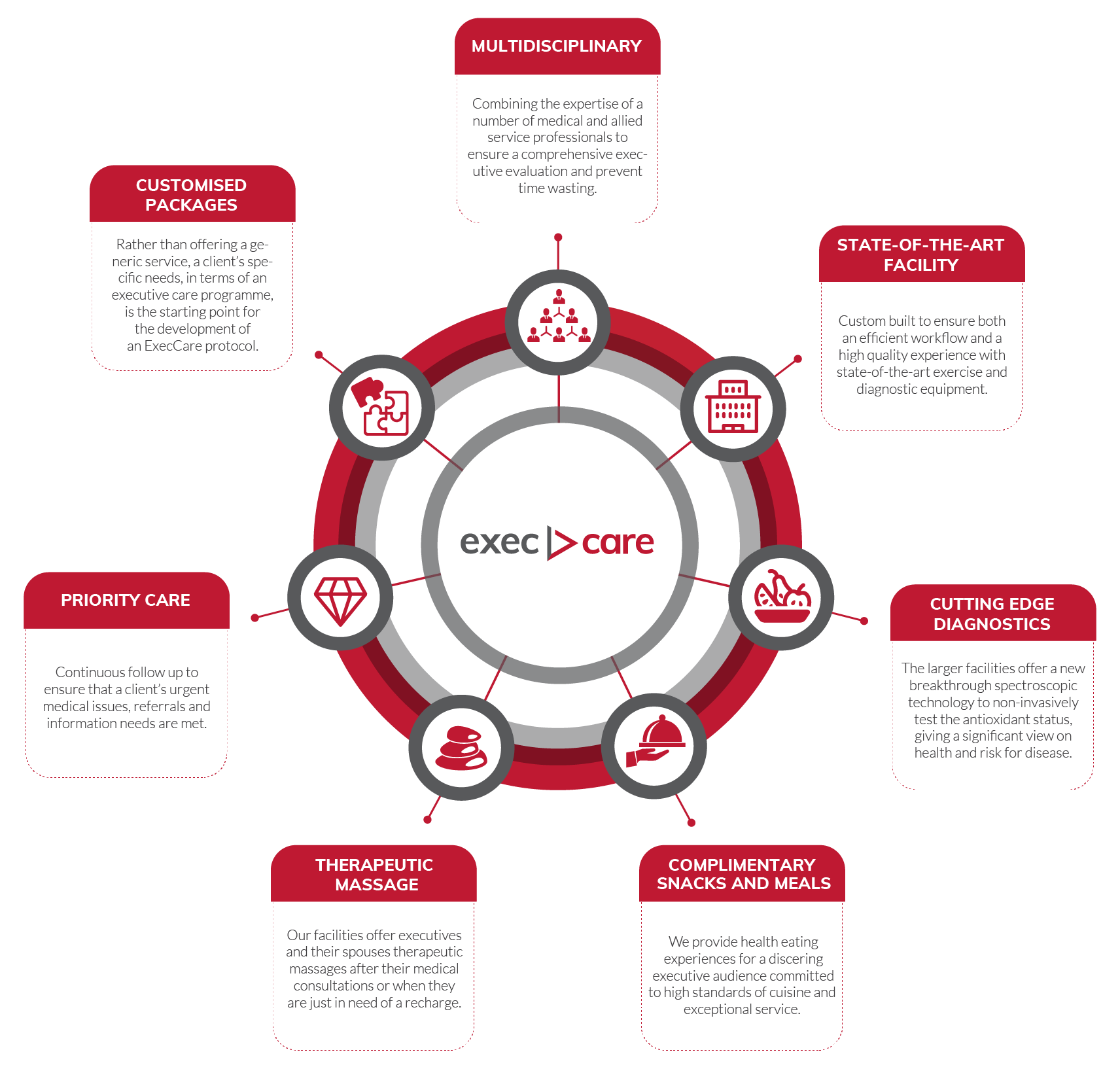 MULTIDISCIPLINARY

Combining the expertise of a number of medical and allied service professionals to ensure a comprehensive executive evaluation and prevent time wasting.

CUSTOMISED PACKAGES

Rather than offering a generic service, a client's specific needs, in terms of an executive care programme, is the starting point for the development of an ExecCare protocol.

STATE-OF-THE-ART FACILITY

Custom built to ensure both an efficient workflow and a high quality experience with state-of-the-art exercise and diagnostic equipment.

exec care

PRIORITY CARE

Continuous follow up to ensure that a client's urgent medical issues, referrals and information needs are met.

CUTTING EDGE DIAGNOSTICS

The larger facilities offer a new breakthrough spectroscopic technology to non-invasively test the antioxidant status, giving a significant view on health and risk for disease.

THERAPEUTIC MASSAGE

Our facilities offer executives and their spouses therapeutic massages after their medical consultations or when they are just in need of a recharge.

COMPLIMENTARY SNACKS AND MEALS

We provide health eating experiences for a discering executive audience committed to high standards of cuisine and exceptional service.